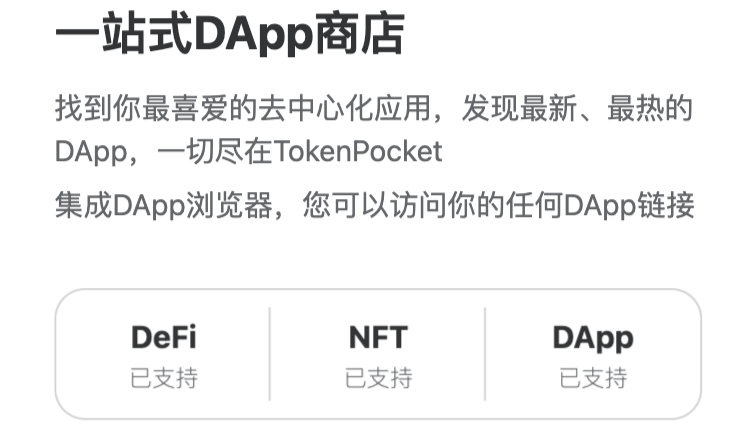 一站式DApp商店

找到你最喜爱的去中心化应用，发现最新、最热的DApp，一切尽在TokenPocket

集成DApp浏览器，您可以访问你的任何DApp链接

DeFi
已支持

NFT
已支持

DApp
已支持